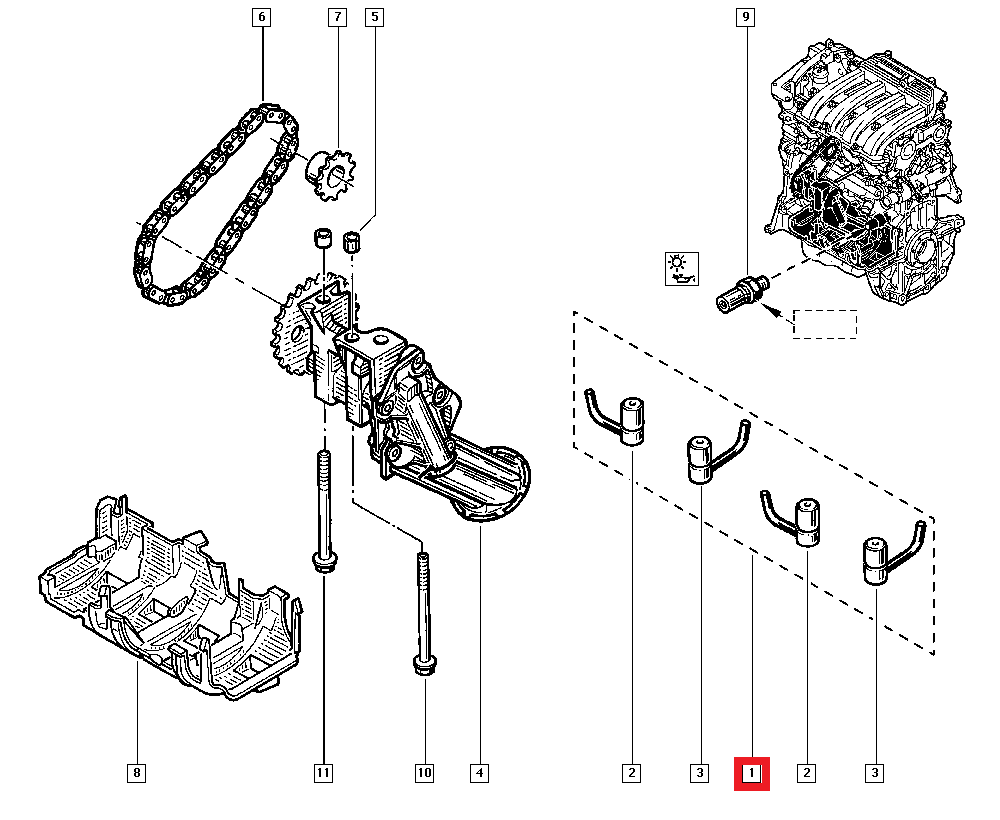 6
7
5
9
8
11
10
4
2
3
1
2
3